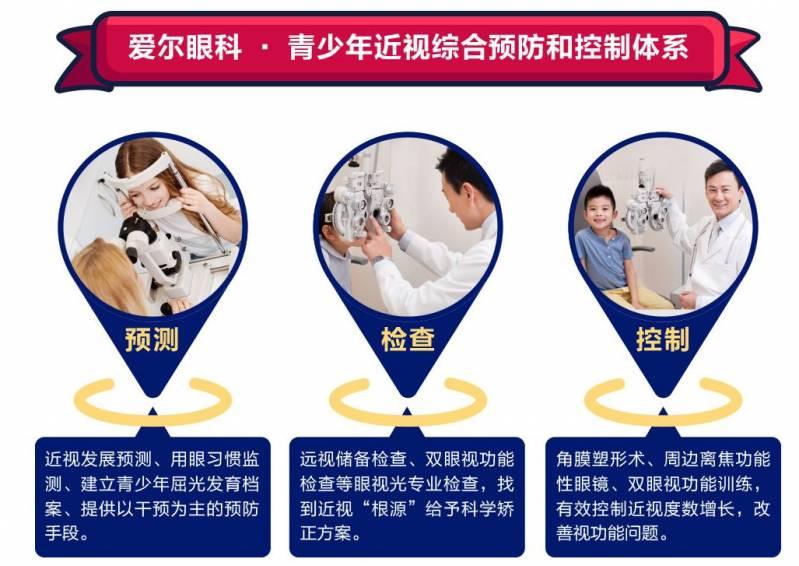 爱尔眼科 · 青少年近视综合预防和控制体系

预测

近视发展预测、用眼习惯监测、建立青少年屈光发育档案、提供以干预为主的预防手段。

检查

远视储备检查、双眼视功能检查等眼视光专业检查，找到近视“根源”给予科学矫正方案。

控制

角膜塑形术、周边离焦功能性眼镜、双眼视功能训练，有效控制近视度数增长，改善视功能问题。